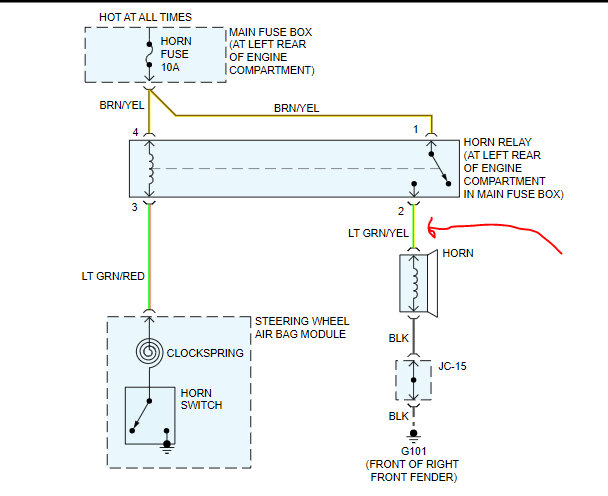 HOT AT ALL TIMES

HORN FUSE 10A

MAIN FUSE BOX (AT LEFT REAR OF ENGINE COMPARTMENT)

BRN/YEL

BRN/YEL

4

1

HORN RELAY (AT LEFT REAR OF ENGINE COMPARTMENT IN MAIN FUSE BOX)

3

2

LT GRN/YEL

HORN

LT GRN/RED

STEERING WHEEL AIR BAG MODULE

CLOCKSPRING

HORN SWITCH

BLK

JC-15

BLK

G101 (FRONT OF RIGHT FRONT FENDER)