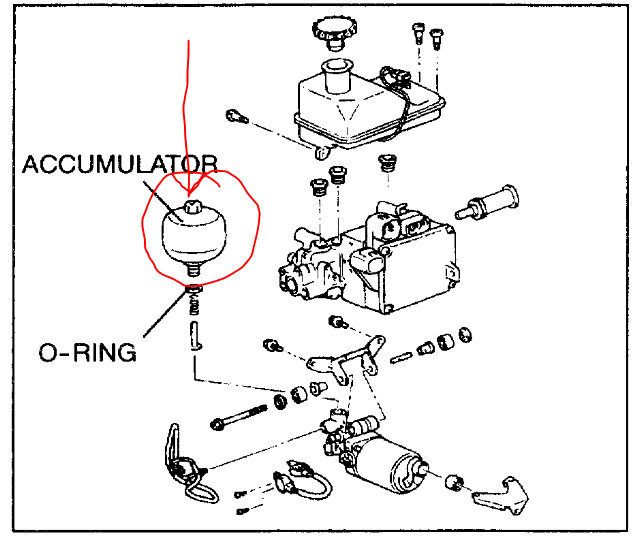 ACCUMULATOR

O-RING