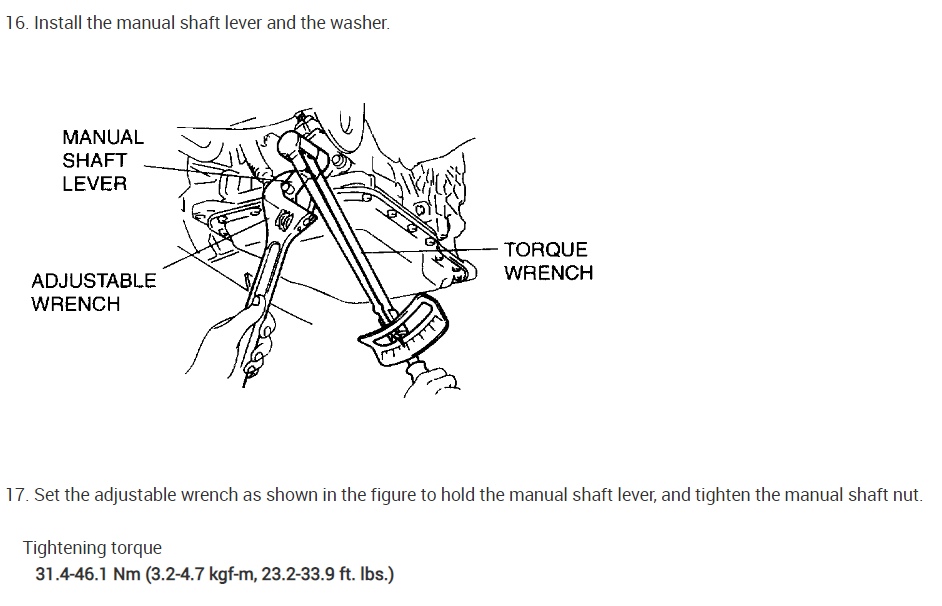 16. Install the manual shaft lever and the washer.

MANUAL SHAFT LEVER

ADJUSTABLE WRENCH

TORQUE WRENCH

17. Set the adjustable wrench as shown in the figure to hold the manual shaft lever, and tighten the manual shaft nut.

Tightening torque
31.4-46.1 Nm (3.2-4.7 kgf-m, 23.2-33.9 ft. lbs.)