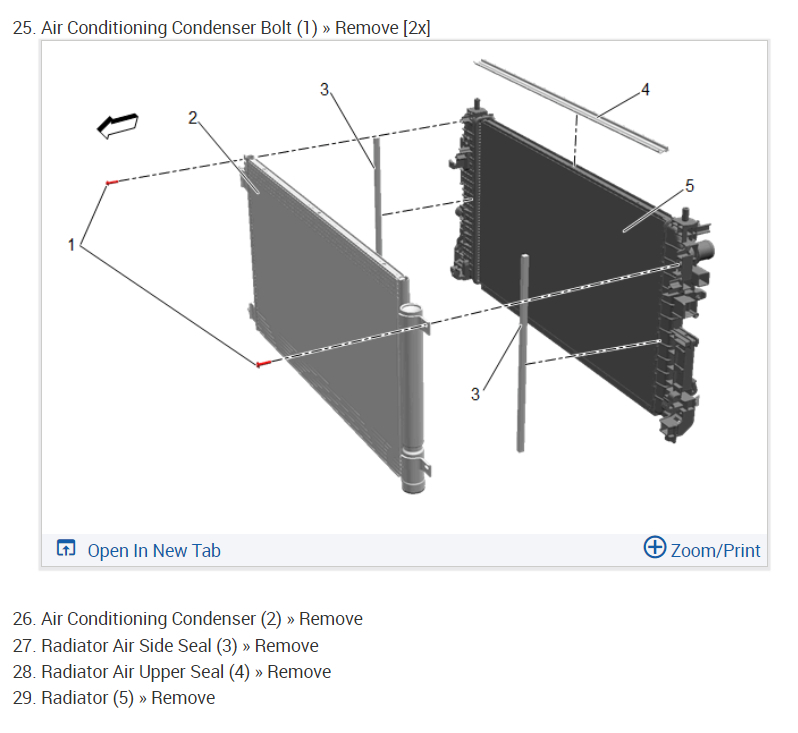 25. Air Conditioning Condenser Bolt (1) » Remove [2x]

3
4
2
5
1
3

Open In New Tab
Zoom/Print

26. Air Conditioning Condenser (2) » Remove
27. Radiator Air Side Seal (3) » Remove
28. Radiator Air Upper Seal (4) » Remove
29. Radiator (5) » Remove