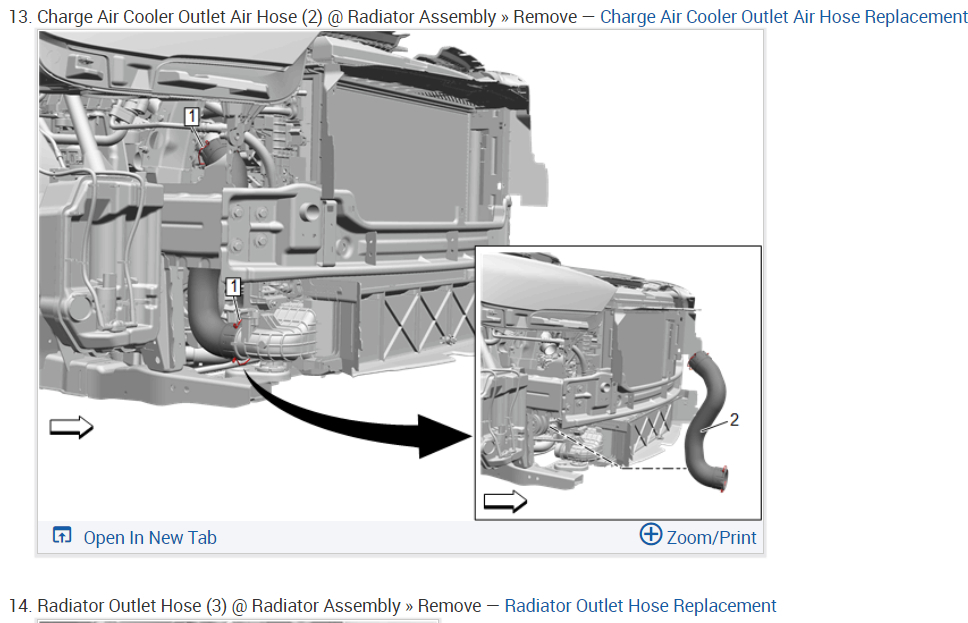 13. Charge Air Cooler Outlet Air Hose (2) @ Radiator Assembly » Remove — Charge Air Cooler Outlet Air Hose Replacement

1

1

2

Open In New Tab

Zoom/Print

14. Radiator Outlet Hose (3) @ Radiator Assembly » Remove — Radiator Outlet Hose Replacement