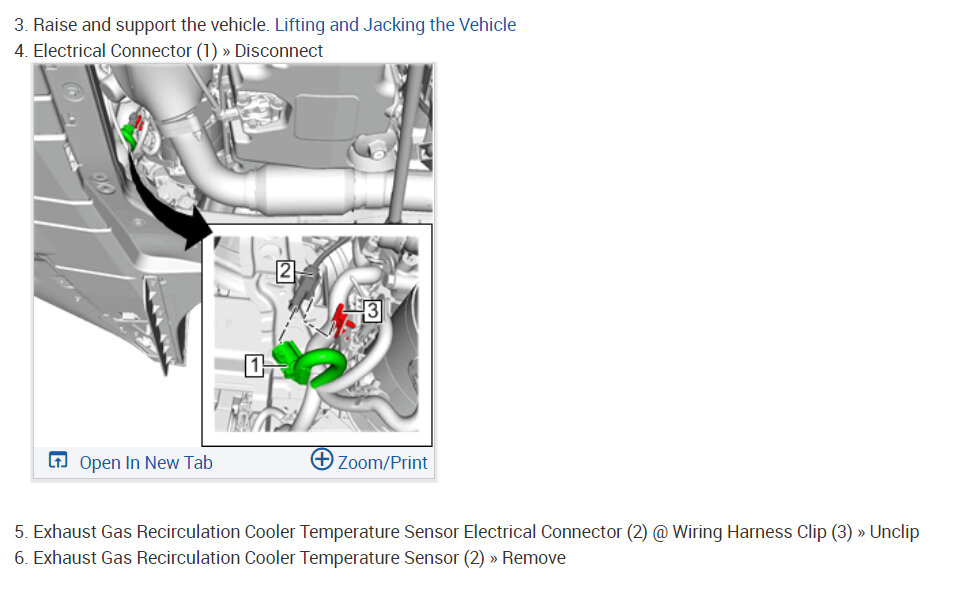 3. Raise and support the vehicle. Lifting and Jacking the Vehicle
4. Electrical Connector (1) » Disconnect

2
3
1

Open In New Tab
Zoom/Print

5. Exhaust Gas Recirculation Cooler Temperature Sensor Electrical Connector (2) @ Wiring Harness Clip (3) » Unclip
6. Exhaust Gas Recirculation Cooler Temperature Sensor (2) » Remove