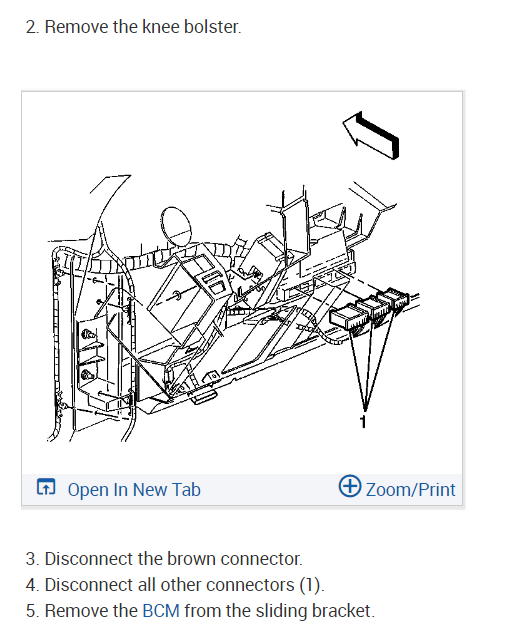 2. Remove the knee bolster.

1

Open In New Tab

Zoom/Print

3. Disconnect the brown connector.
4. Disconnect all other connectors (1).
5. Remove the BCM from the sliding bracket.