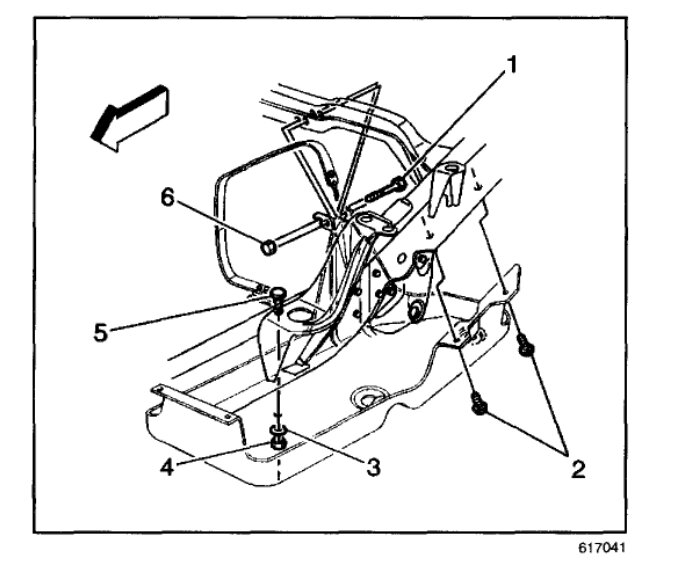 1
6
5
4
3
2
617041