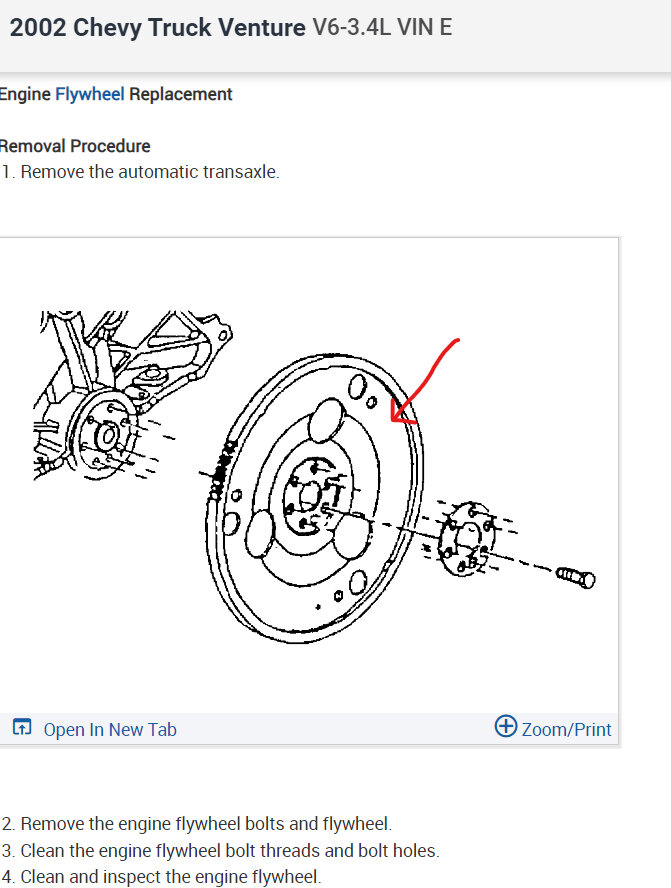 2002 Chevy Truck Venture V6-3.4L VIN E

Engine Flywheel Replacement

Removal Procedure
1. Remove the automatic transaxle.

Open In New Tab
Zoom/Print

2. Remove the engine flywheel bolts and flywheel.
3. Clean the engine flywheel bolt threads and bolt holes.
4. Clean and inspect the engine flywheel.