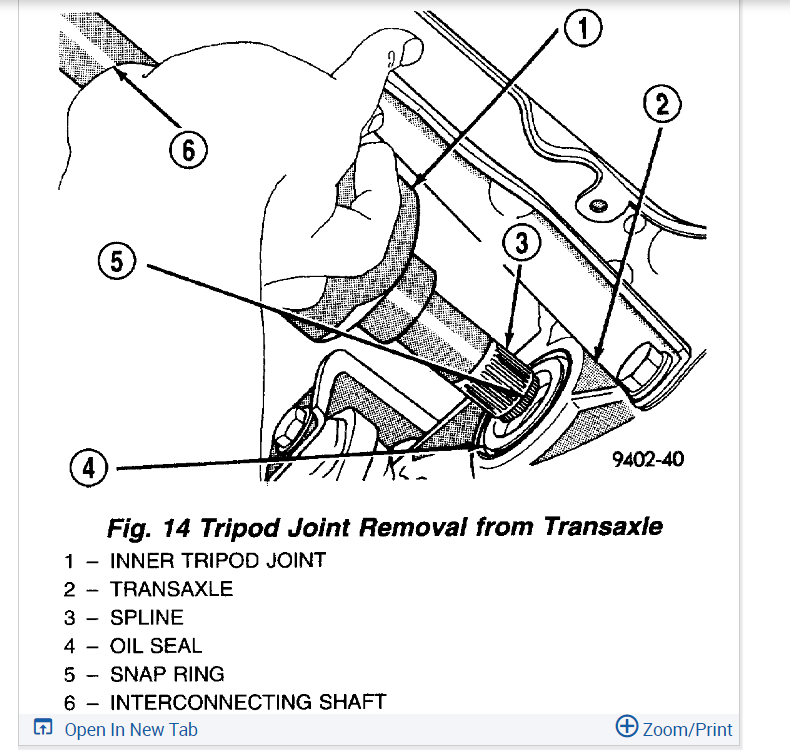 1
2
6
3
5
4
9402-40

Fig. 14 Tripod Joint Removal from Transaxle
1 – INNER TRIPOD JOINT
2 – TRANSAXLE
3 – SPLINE
4 – OIL SEAL
5 – SNAP RING
6 – INTERCONNECTING SHAFT

Open In New Tab
Zoom/Print