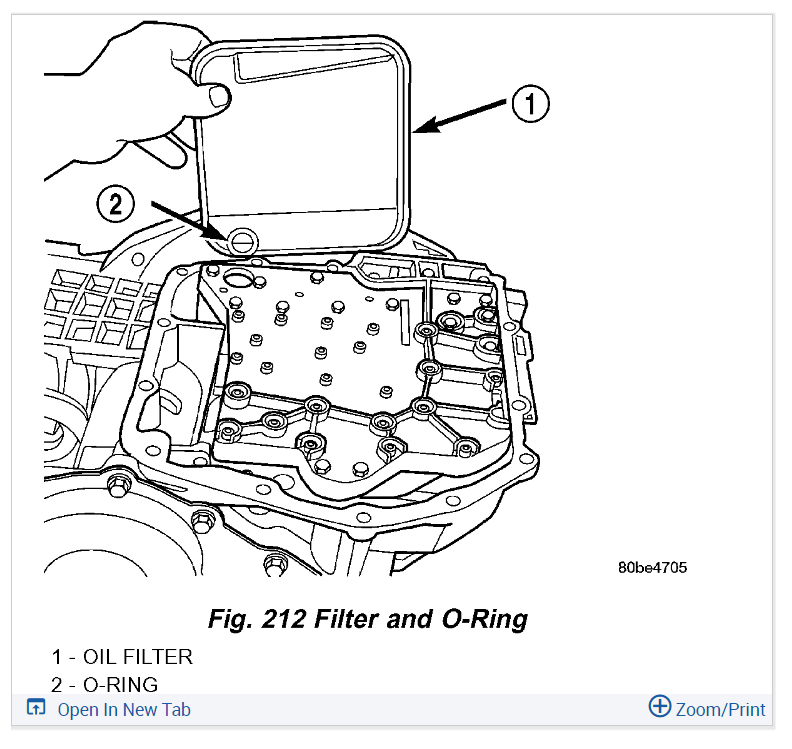 1

2

80be4705

Fig. 212 Filter and O-Ring

1 - OIL FILTER

2 - O-RING

Open In New Tab

Zoom/Print