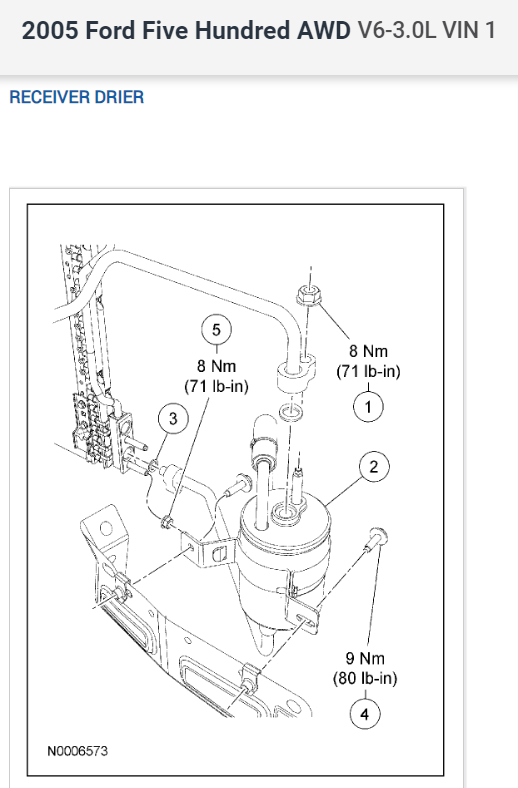 2005 Ford Five Hundred AWD V6-3.0L VIN 1

RECEIVER DRIER

5
8 Nm
(71 lb-in)

8 Nm
(71 lb-in)
1

3

2

9 Nm
(80 lb-in)
4

N0006573