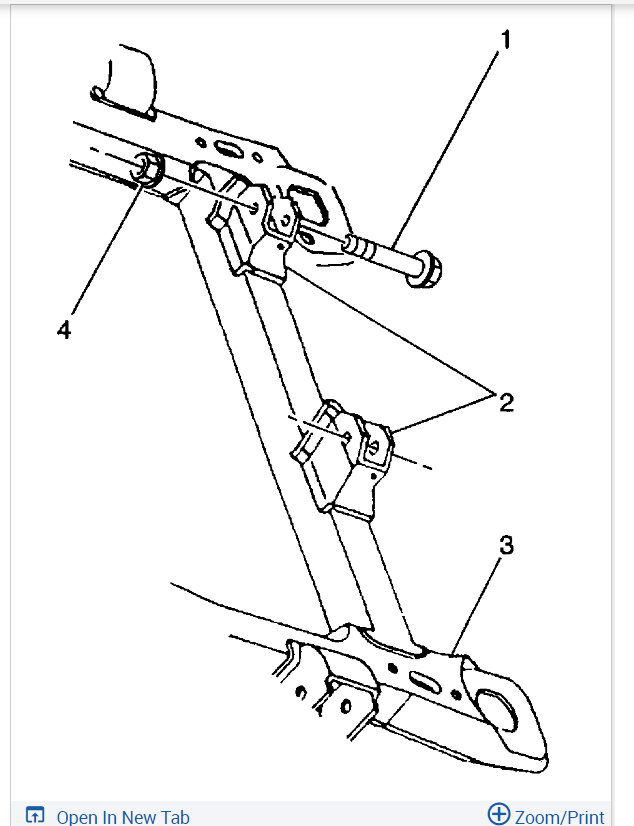 1
4
2
3
Open In New Tab
Zoom/Print