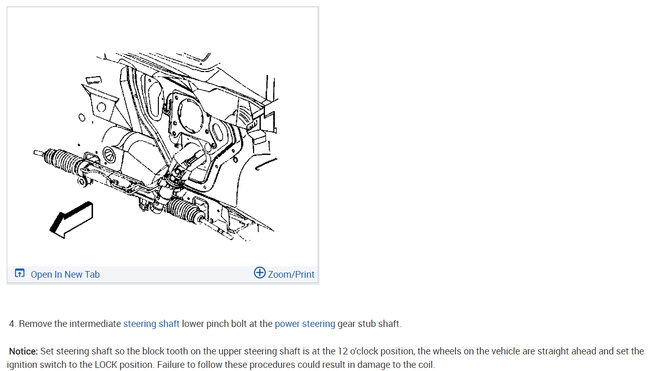 Open In New Tab

Zoom/Print

4. Remove the intermediate steering shaft lower pinch bolt at the power steering gear stub shaft.

Notice: Set steering shaft so the block tooth on the upper steering shaft is at the 12 o'clock position, the wheels on the vehicle are straight ahead and set the ignition switch to the LOCK position. Failure to follow these procedures could result in damage to the coil.