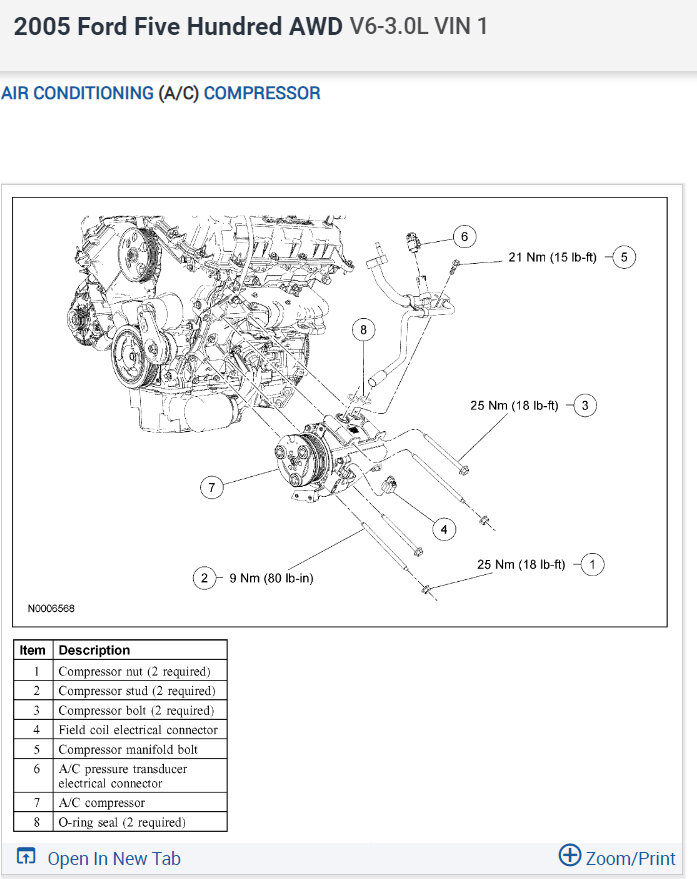 2005 Ford Five Hundred AWD V6-3.0L VIN 1

AIR CONDITIONING (A/C) COMPRESSOR

6

21 Nm (15 lb-ft) 5

8

25 Nm (18 lb-ft) 3

7

4

2 9 Nm (80 lb-in)

25 Nm (18 lb-ft) 1

N0006568

| Item | Description |
|---|---|
| 1 | Compressor nut (2 required) |
| 2 | Compressor stud (2 required) |
| 3 | Compressor bolt (2 required) |
| 4 | Field coil electrical connector |
| 5 | Compressor manifold bolt |
| 6 | A/C pressure transducer electrical connector |
| 7 | A/C compressor |
| 8 | O-ring seal (2 required) |

Open In New Tab

Zoom/Print