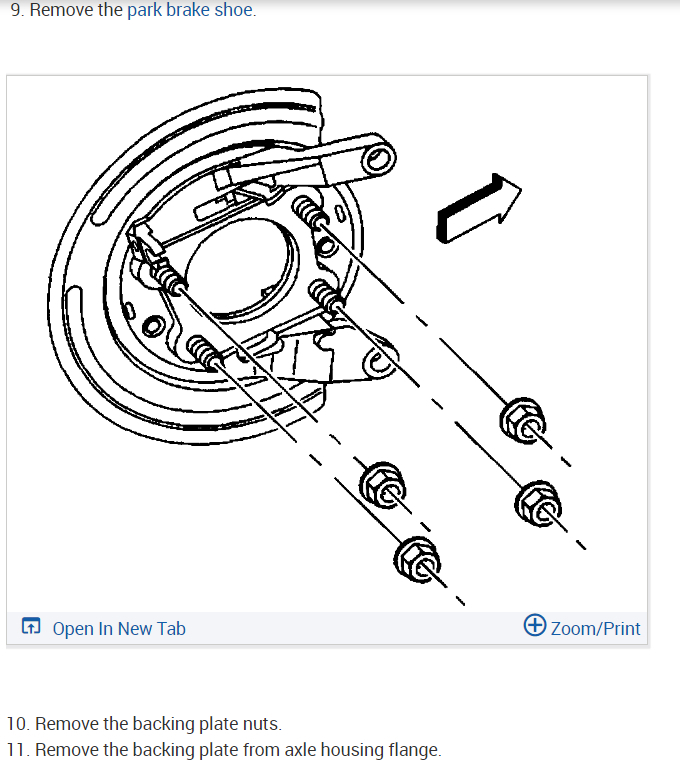 9. Remove the park brake shoe.

Open In New Tab

Zoom/Print

10. Remove the backing plate nuts.
11. Remove the backing plate from axle housing flange.