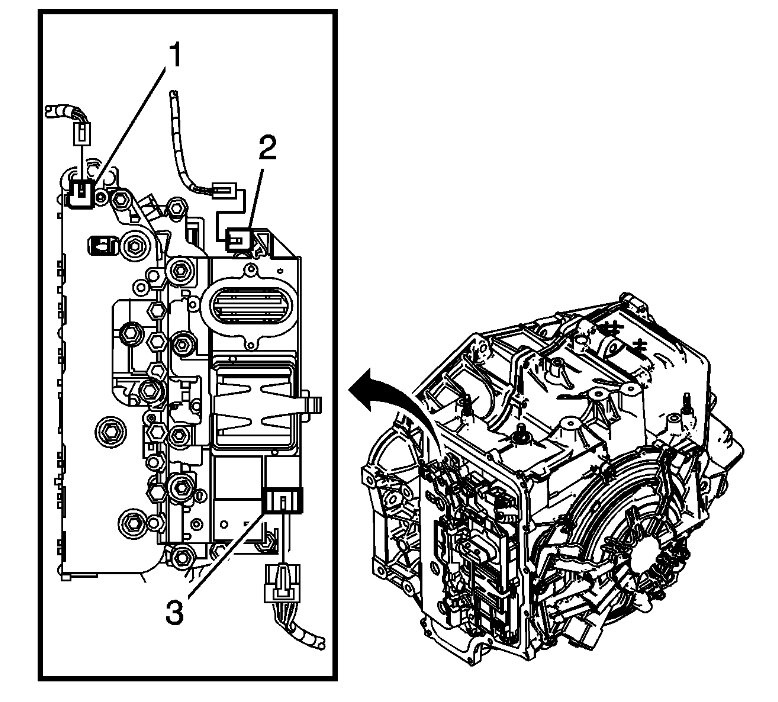 1
2
3