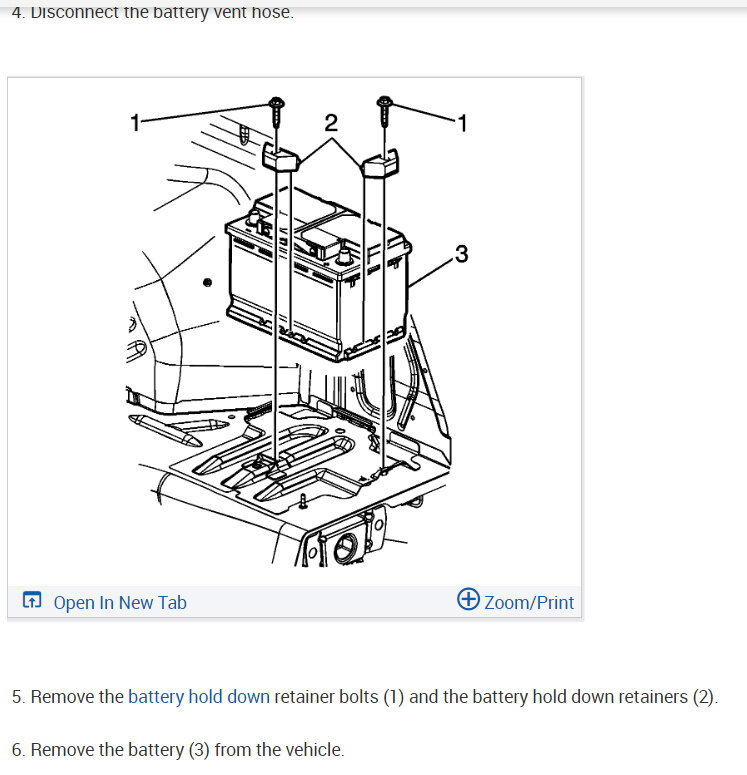 4. Disconnect the battery vent hose.

1
2
1
3

Open In New Tab
Zoom/Print

5. Remove the battery hold down retainer bolts (1) and the battery hold down retainers (2).

6. Remove the battery (3) from the vehicle.