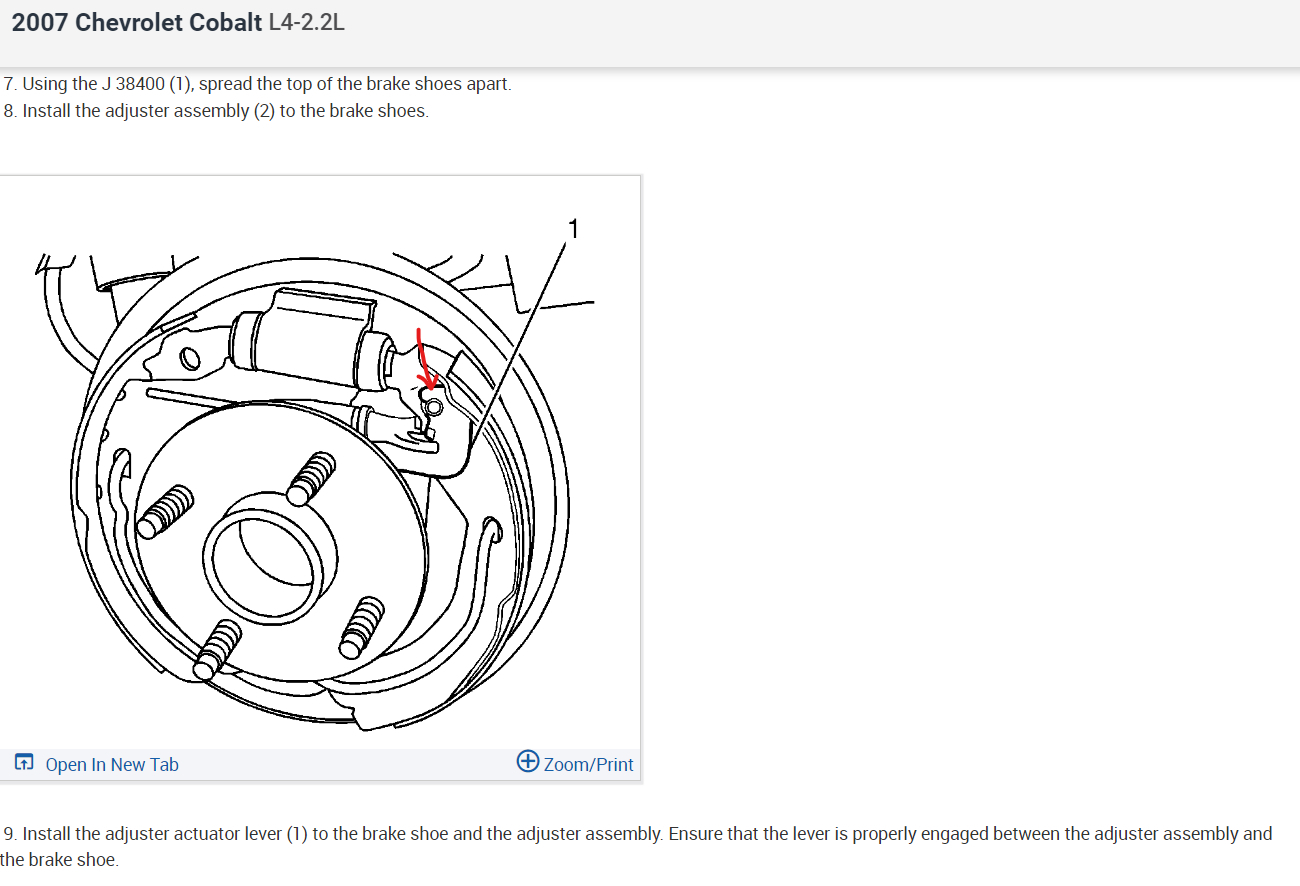 2007 Chevrolet Cobalt L4-2.2L

7. Using the J 38400 (1), spread the top of the brake shoes apart.
8. Install the adjuster assembly (2) to the brake shoes.

1

Open In New Tab

Zoom/Print

9. Install the adjuster actuator lever (1) to the brake shoe and the adjuster assembly. Ensure that the lever is properly engaged between the adjuster assembly and the brake shoe.