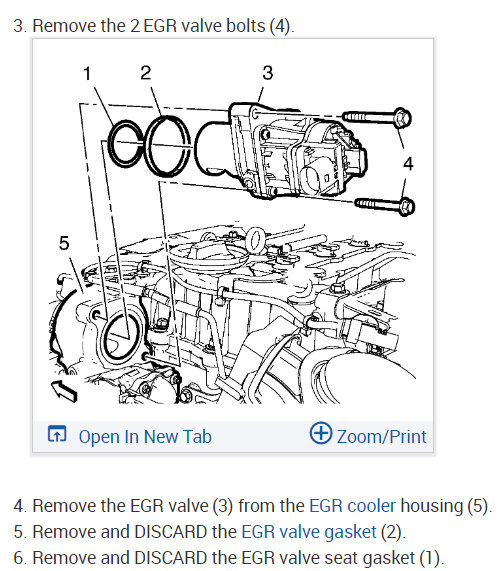 3. Remove the 2 EGR valve bolts (4).

1 2 3 4 5

Open In New Tab

Zoom/Print

4. Remove the EGR valve (3) from the EGR cooler housing (5).
5. Remove and DISCARD the EGR valve gasket (2).
6. Remove and DISCARD the EGR valve seat gasket (1).