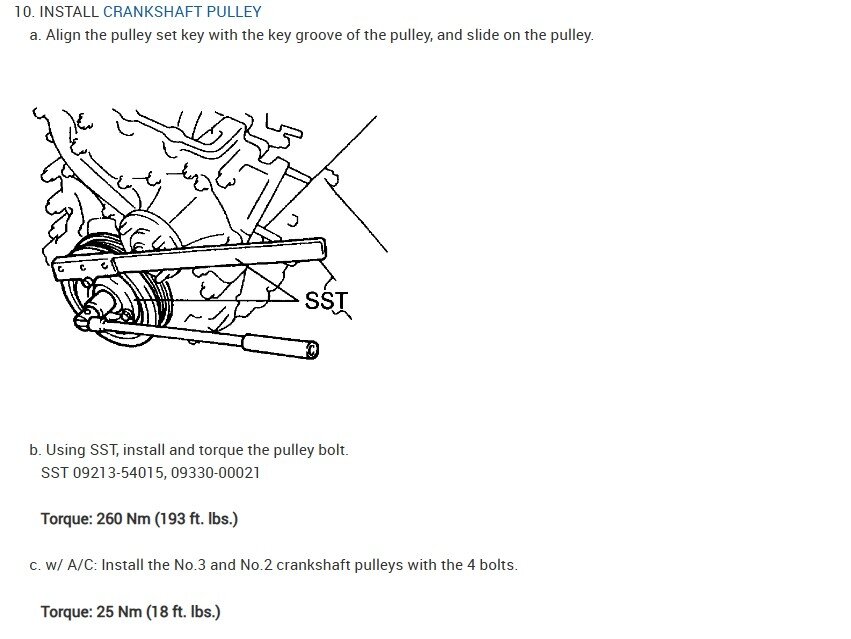 10. INSTALL CRANKSHAFT PULLEY

a. Align the pulley set key with the key groove of the pulley, and slide on the pulley.

SST

b. Using SST, install and torque the pulley bolt.
SST 09213-54015, 09330-00021

Torque: 260 Nm (193 ft. lbs.)

c. w/ A/C: Install the No.3 and No.2 crankshaft pulleys with the 4 bolts.

Torque: 25 Nm (18 ft. lbs.)