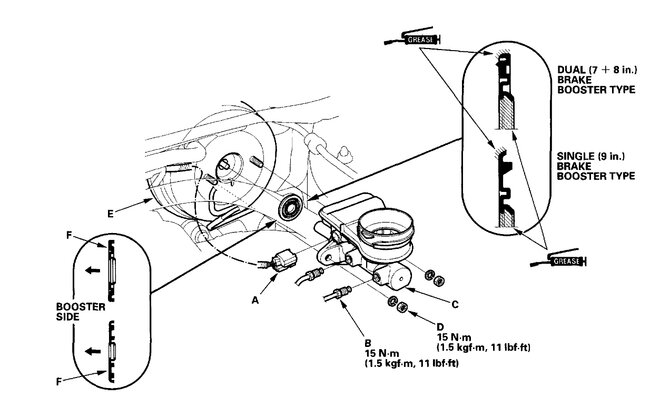 GREASE

DUAL (7 + 8 in.) BRAKE BOOSTER TYPE

SINGLE (9 in.) BRAKE BOOSTER TYPE

GREASE

E

F

BOOSTER SIDE

F

A

C

D
15 N·m
(1.5 kgf·m, 11 lbf·ft)

B
15 N·m
(1.5 kgf·m, 11 lbf·ft)