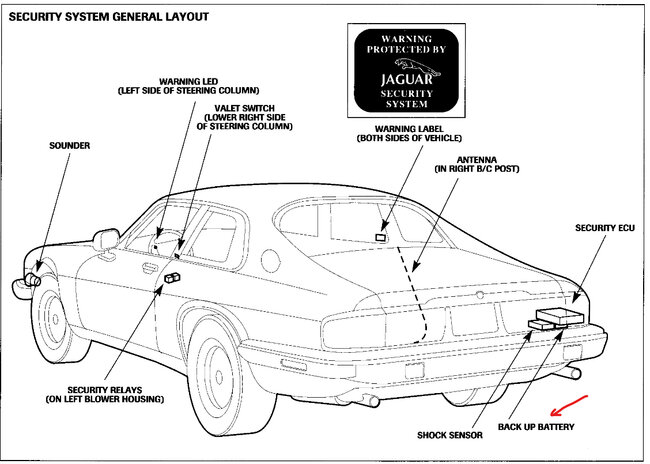 SECURITY SYSTEM GENERAL LAYOUT

WARNING
PROTECTED BY
JAGUAR
SECURITY
SYSTEM

WARNING LED
(LEFT SIDE OF STEERING COLUMN)

VALET SWITCH
(LOWER RIGHT SIDE
OF STEERING COLUMN)

WARNING LABEL
(BOTH SIDES OF VEHICLE)

SOUNDER

ANTENNA
(IN RIGHT B/C POST)

SECURITY ECU

SECURITY RELAYS
(ON LEFT BLOWER HOUSING)

SHOCK SENSOR

BACK UP BATTERY