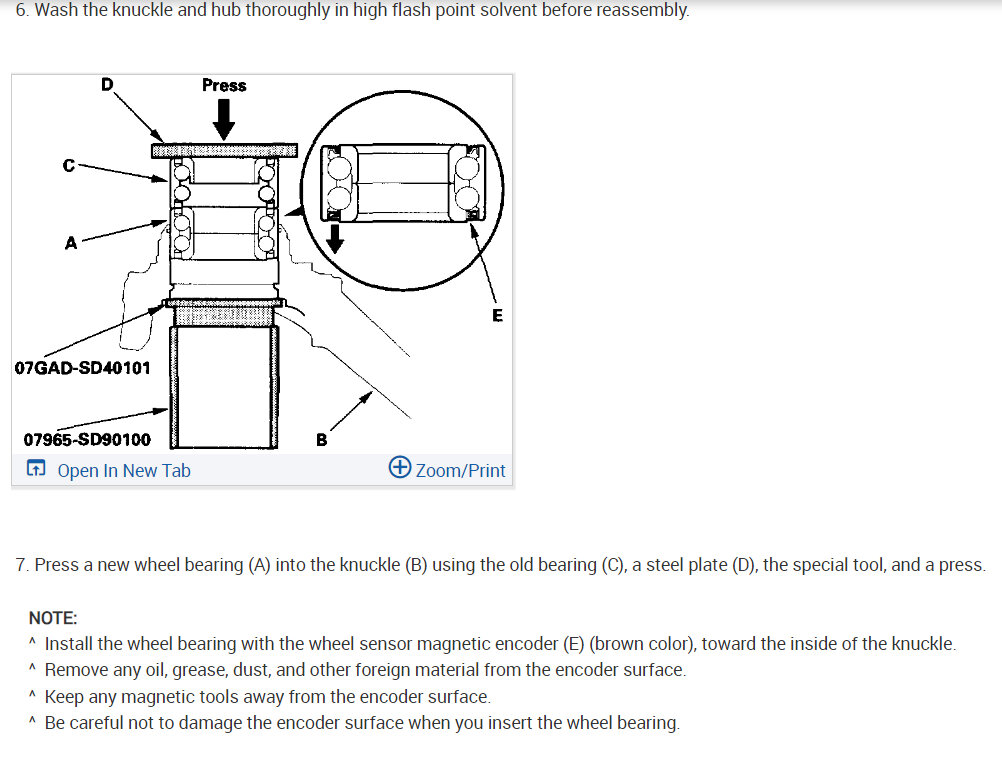 6. Wash the knuckle and hub thoroughly in high flash point solvent before reassembly.

D
Press
C
A
E
07GAD-SD40101
07965-SD90100
B

Open In New Tab
Zoom/Print

7. Press a new wheel bearing (A) into the knuckle (B) using the old bearing (C), a steel plate (D), the special tool, and a press.

NOTE:
^ Install the wheel bearing with the wheel sensor magnetic encoder (E) (brown color), toward the inside of the knuckle.
^ Remove any oil, grease, dust, and other foreign material from the encoder surface.
^ Keep any magnetic tools away from the encoder surface.
^ Be careful not to damage the encoder surface when you insert the wheel bearing.