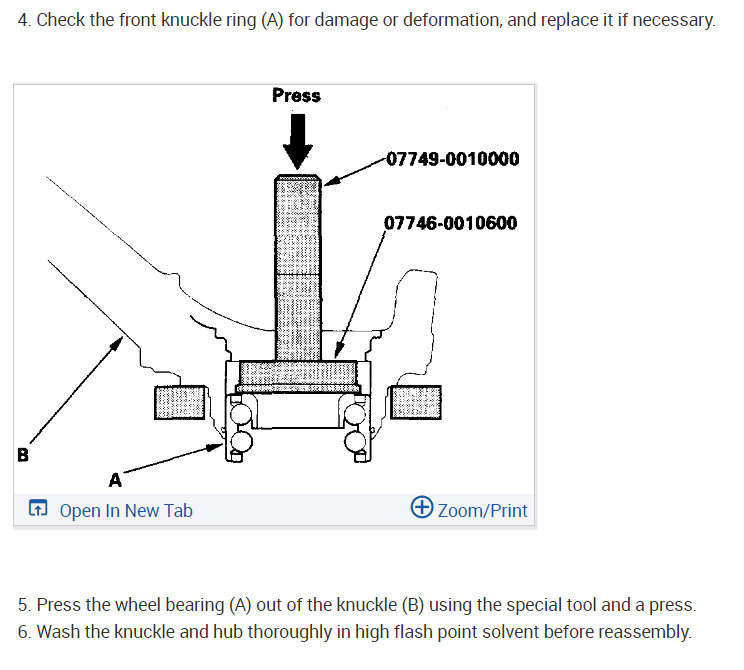 4. Check the front knuckle ring (A) for damage or deformation, and replace it if necessary.

Press

07749-0010000

07746-0010600

B

A

Open In New Tab

Zoom/Print

5. Press the wheel bearing (A) out of the knuckle (B) using the special tool and a press.
6. Wash the knuckle and hub thoroughly in high flash point solvent before reassembly.