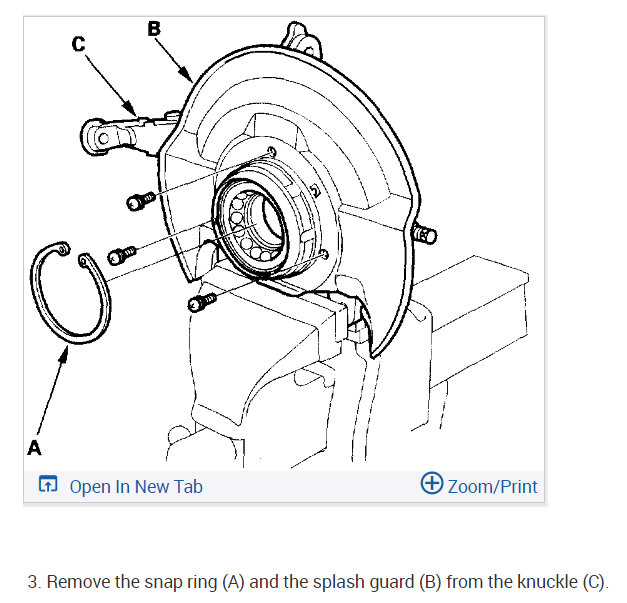 C
B
A

Open In New Tab
Zoom/Print

3. Remove the snap ring (A) and the splash guard (B) from the knuckle (C).