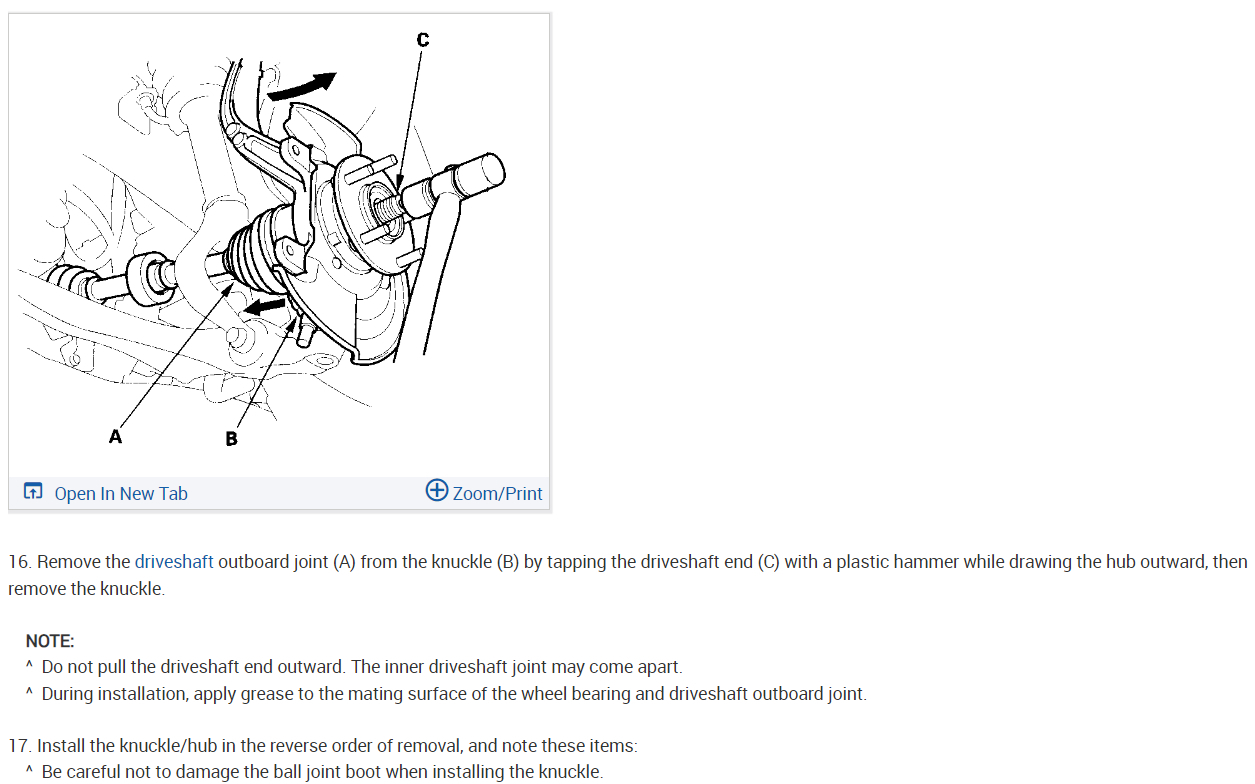 C

A

B

Open In New Tab

Zoom/Print

16. Remove the driveshaft outboard joint (A) from the knuckle (B) by tapping the driveshaft end (C) with a plastic hammer while drawing the hub outward, then remove the knuckle.

NOTE:
^ Do not pull the driveshaft end outward. The inner driveshaft joint may come apart.
^ During installation, apply grease to the mating surface of the wheel bearing and driveshaft outboard joint.

17. Install the knuckle/hub in the reverse order of removal, and note these items:
^ Be careful not to damage the ball joint boot when installing the knuckle.