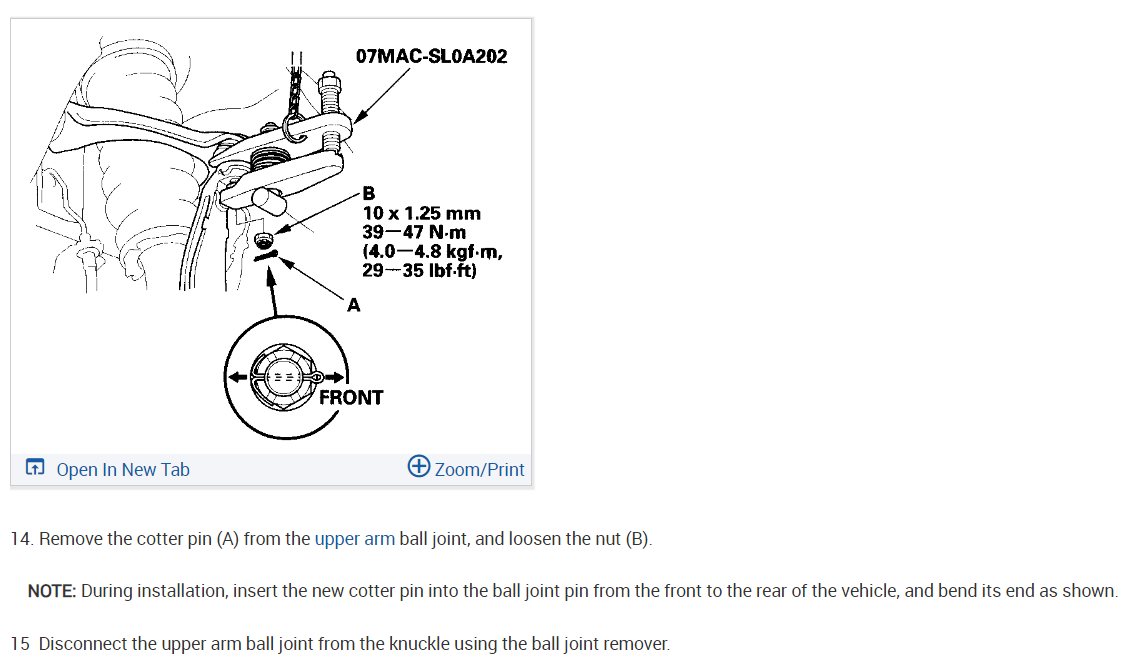 07MAC-SL0A202

B
10 x 1.25 mm
39—47 N·m
(4.0—4.8 kgf·m,
29—35 lbf·ft)

A

FRONT

Open In New Tab

Zoom/Print

14. Remove the cotter pin (A) from the upper arm ball joint, and loosen the nut (B).

NOTE: During installation, insert the new cotter pin into the ball joint pin from the front to the rear of the vehicle, and bend its end as shown.

15 Disconnect the upper arm ball joint from the knuckle using the ball joint remover.