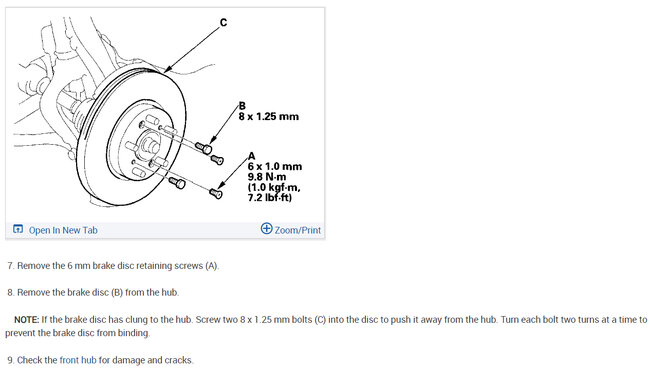 C

B
8 x 1.25 mm

A
6 x 1.0 mm
9.8 N·m
(1.0 kgf·m,
7.2 lbf·ft)

Open In New Tab

Zoom/Print

7. Remove the 6 mm brake disc retaining screws (A).

8. Remove the brake disc (B) from the hub.

NOTE: If the brake disc has clung to the hub. Screw two 8 x 1.25 mm bolts (C) into the disc to push it away from the hub. Turn each bolt two turns at a time to prevent the brake disc from binding.

9. Check the front hub for damage and cracks.