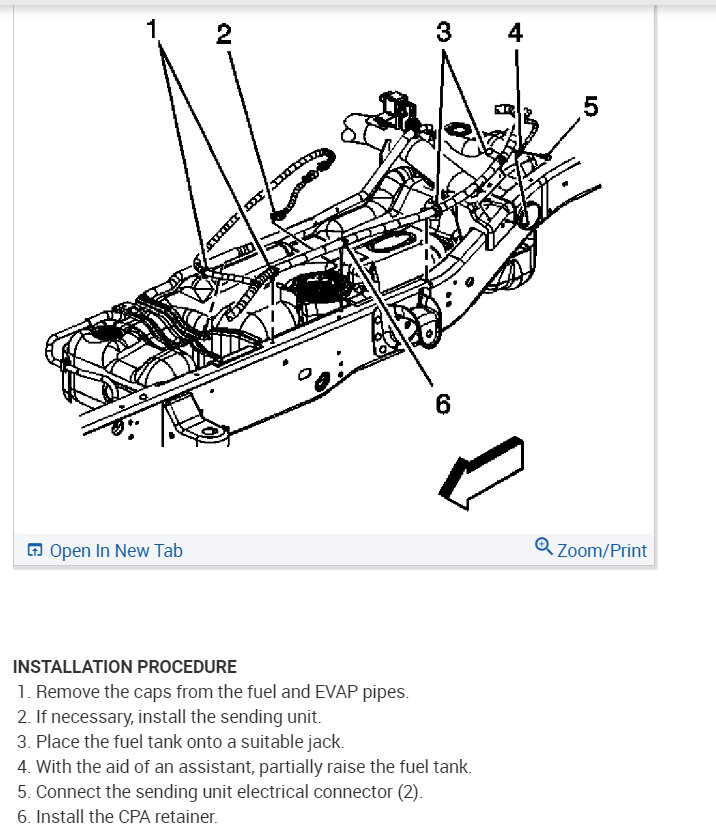 1 2 3 4 5 6

Open In New Tab

Zoom/Print

INSTALLATION PROCEDURE

1. Remove the caps from the fuel and EVAP pipes.
2. If necessary, install the sending unit.
3. Place the fuel tank onto a suitable jack.
4. With the aid of an assistant, partially raise the fuel tank.
5. Connect the sending unit electrical connector (2).
6. Install the CPA retainer.