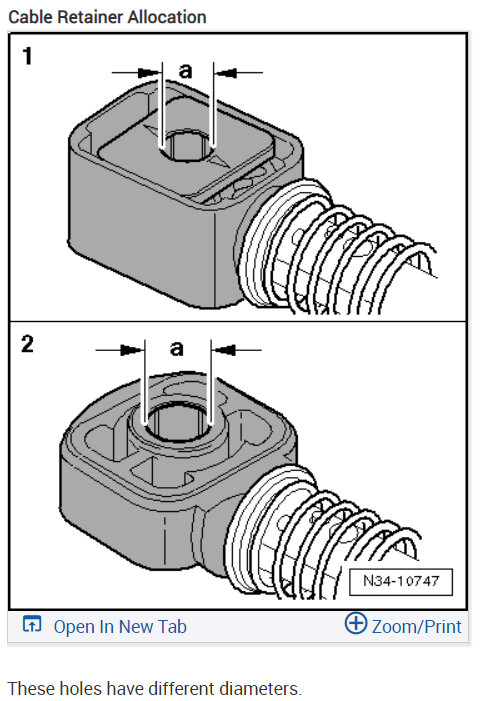 Cable Retainer Allocation

1

a

2

a

N34-10747

Open In New Tab

Zoom/Print

These holes have different diameters.