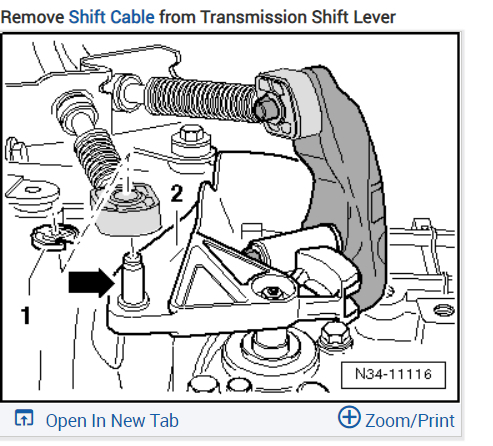 Remove Shift Cable from Transmission Shift Lever

2

1

N34-11116

Open In New Tab

Zoom/Print