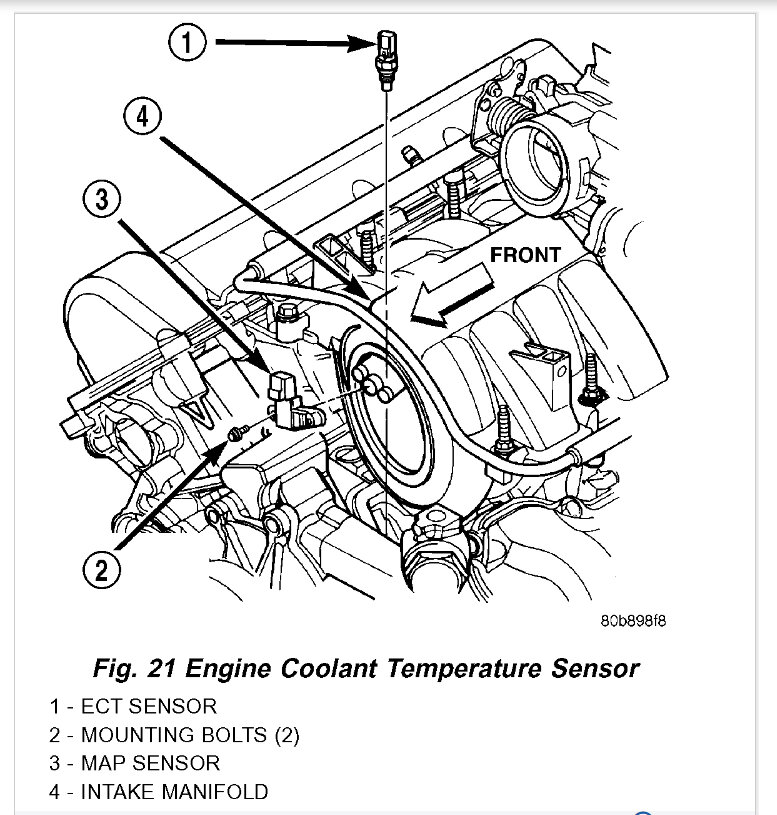 1

4

3

FRONT

2

80b898f8

Fig. 21 Engine Coolant Temperature Sensor

1 - ECT SENSOR
2 - MOUNTING BOLTS (2)
3 - MAP SENSOR
4 - INTAKE MANIFOLD