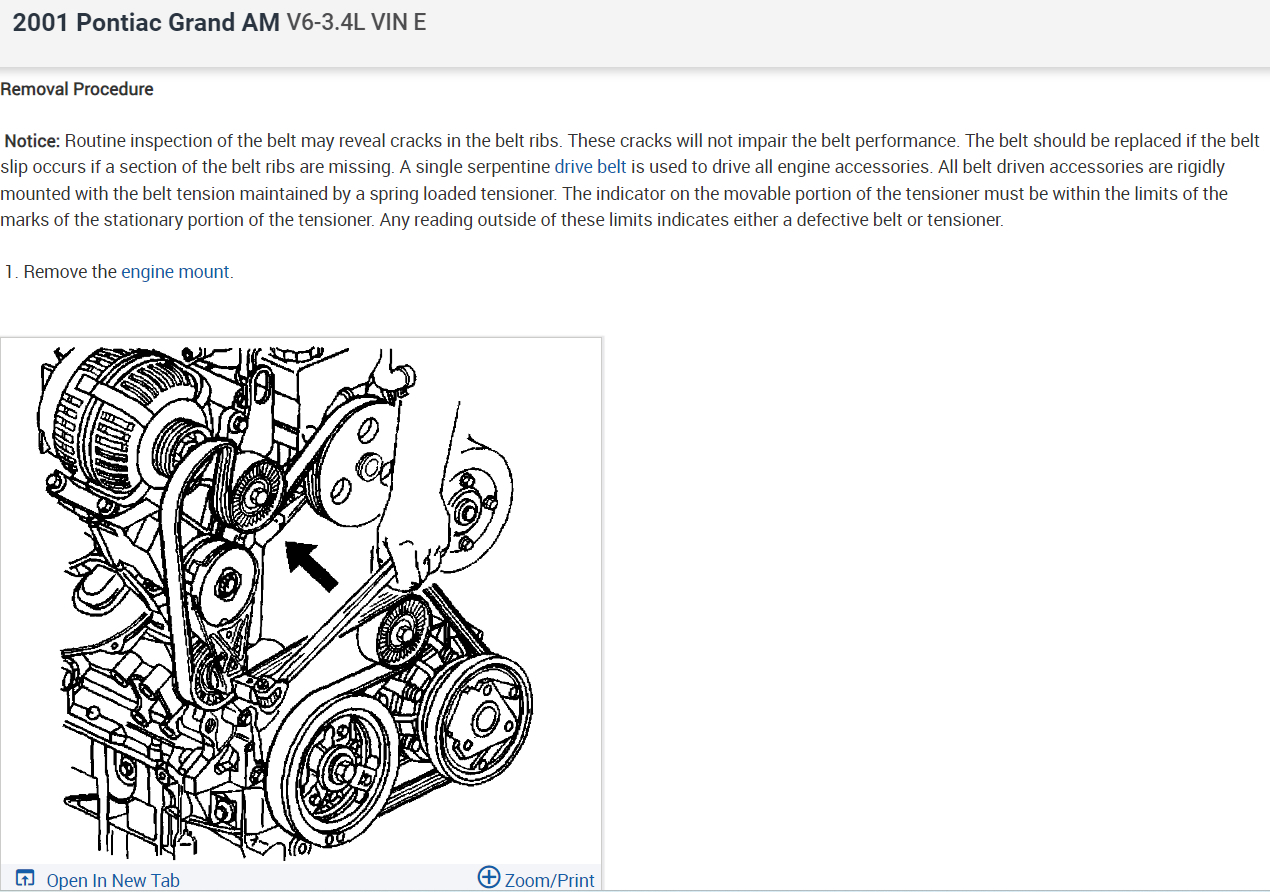 2001 Pontiac Grand AM V6-3.4L VIN E

Removal Procedure

Notice: Routine inspection of the belt may reveal cracks in the belt ribs. These cracks will not impair the belt performance. The belt should be replaced if the belt slip occurs if a section of the belt ribs are missing. A single serpentine drive belt is used to drive all engine accessories. All belt driven accessories are rigidly mounted with the belt tension maintained by a spring loaded tensioner. The indicator on the movable portion of the tensioner must be within the limits of the marks of the stationary portion of the tensioner. Any reading outside of these limits indicates either a defective belt or tensioner.

1. Remove the engine mount.

Open In New Tab

Zoom/Print