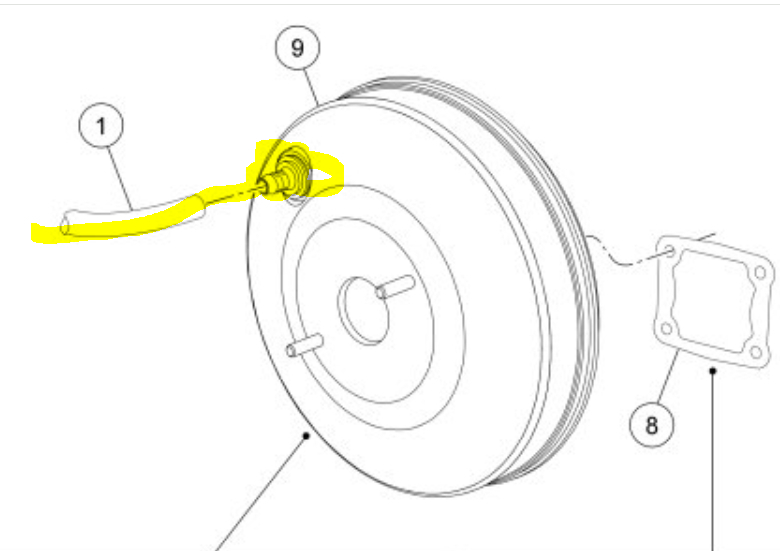 9

1

8