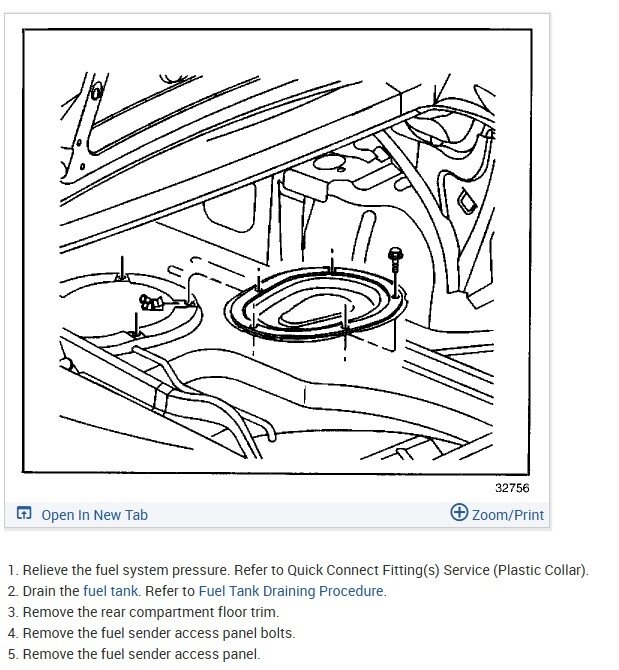 32756

Open In New Tab

Zoom/Print

1. Relieve the fuel system pressure. Refer to Quick Connect Fitting(s) Service (Plastic Collar).
2. Drain the fuel tank. Refer to Fuel Tank Draining Procedure.
3. Remove the rear compartment floor trim.
4. Remove the fuel sender access panel bolts.
5. Remove the fuel sender access panel.