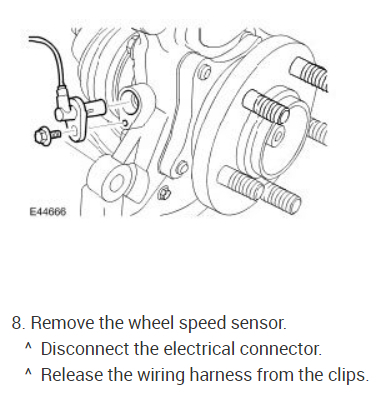 E44666

8. Remove the wheel speed sensor.

^ Disconnect the electrical connector.

^ Release the wiring harness from the clips.