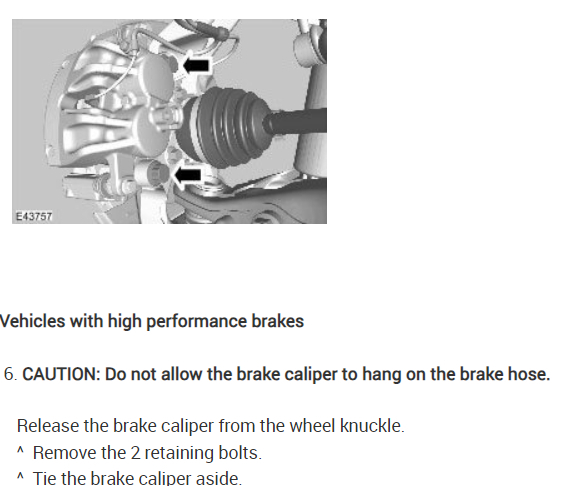 E43757

Vehicles with high performance brakes

6. CAUTION: Do not allow the brake caliper to hang on the brake hose.

Release the brake caliper from the wheel knuckle.
^ Remove the 2 retaining bolts.
^ Tie the brake caliper aside.