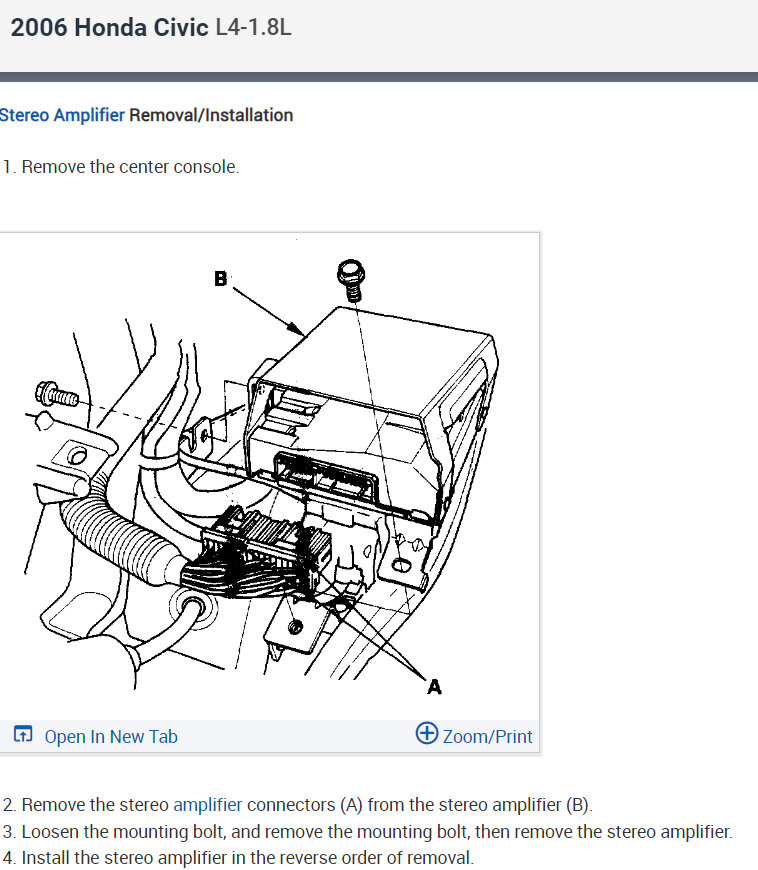 2006 Honda Civic L4-1.8L

Stereo Amplifier Removal/Installation

1. Remove the center console.

B

A

Open In New Tab

Zoom/Print

2. Remove the stereo amplifier connectors (A) from the stereo amplifier (B).
3. Loosen the mounting bolt, and remove the mounting bolt, then remove the stereo amplifier.
4. Install the stereo amplifier in the reverse order of removal.