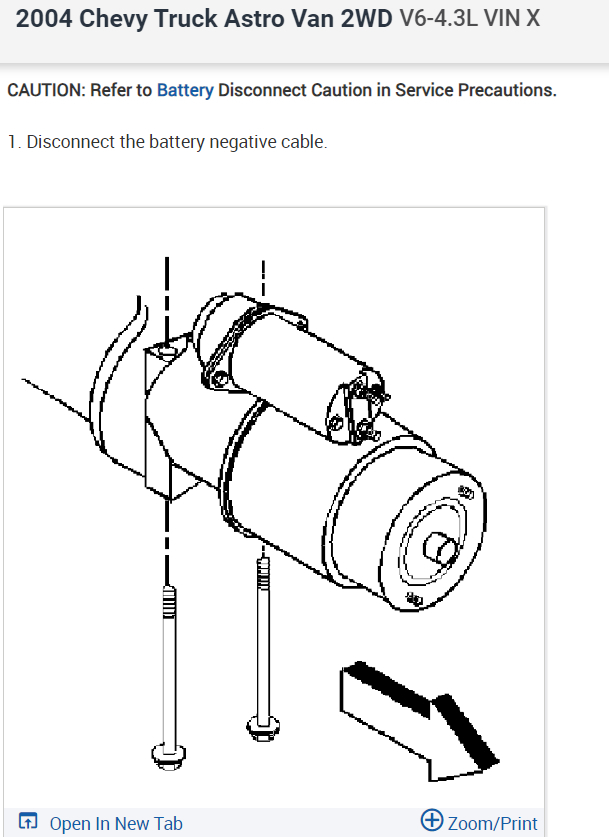 2004 Chevy Truck Astro Van 2WD V6-4.3L VIN X

CAUTION: Refer to Battery Disconnect Caution in Service Precautions.

1. Disconnect the battery negative cable.

Open In New Tab

Zoom/Print