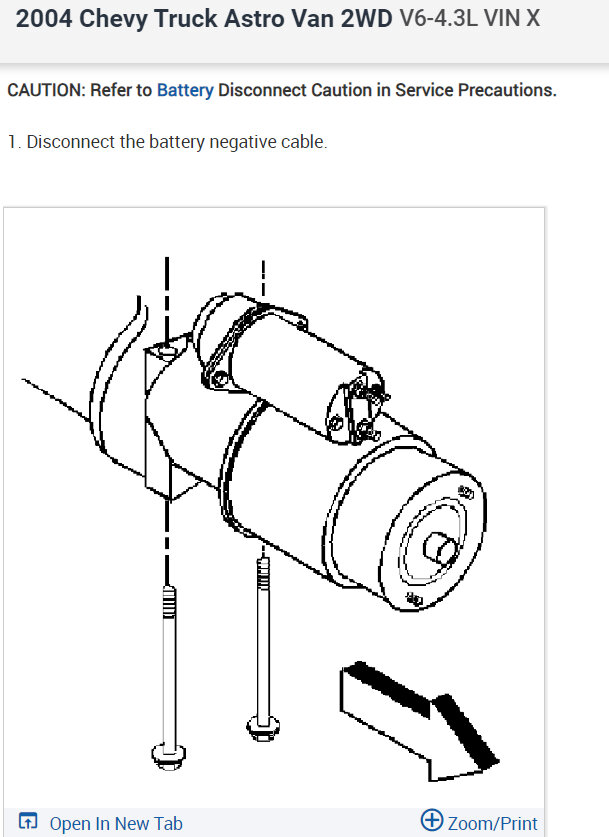 2004 Chevy Truck Astro Van 2WD V6-4.3L VIN X

CAUTION: Refer to Battery Disconnect Caution in Service Precautions.

1. Disconnect the battery negative cable.

Open In New Tab

Zoom/Print