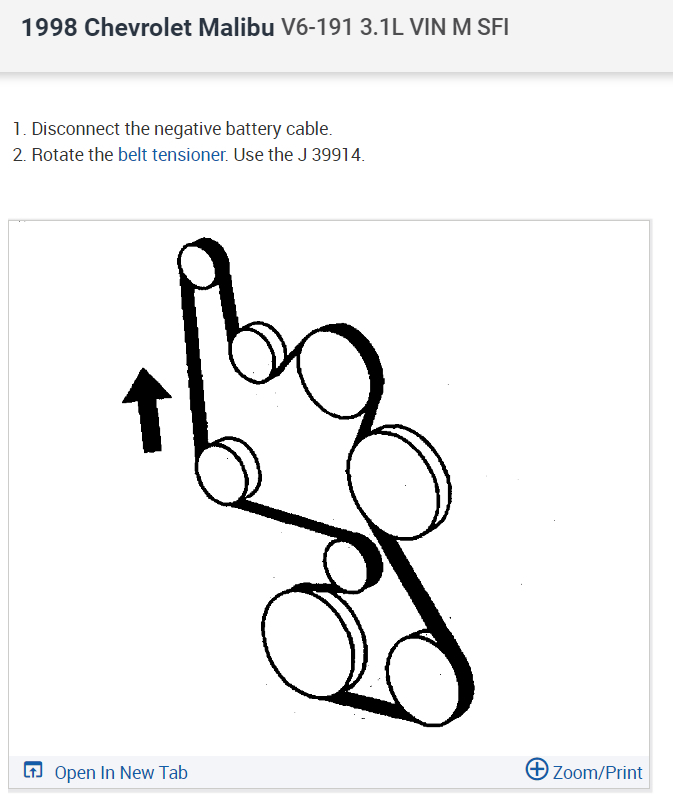 1998 Chevrolet Malibu V6-191 3.1L VIN M SFI

1. Disconnect the negative battery cable.
2. Rotate the belt tensioner. Use the J 39914.

Open In New Tab

Zoom/Print