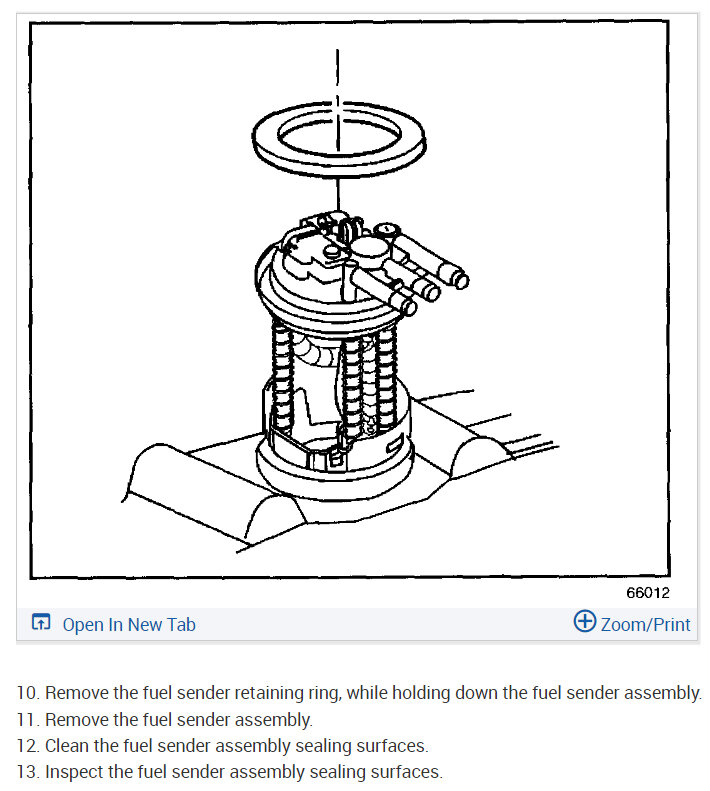 66012

Open In New Tab

Zoom/Print

10. Remove the fuel sender retaining ring, while holding down the fuel sender assembly.
11. Remove the fuel sender assembly.
12. Clean the fuel sender assembly sealing surfaces.
13. Inspect the fuel sender assembly sealing surfaces.