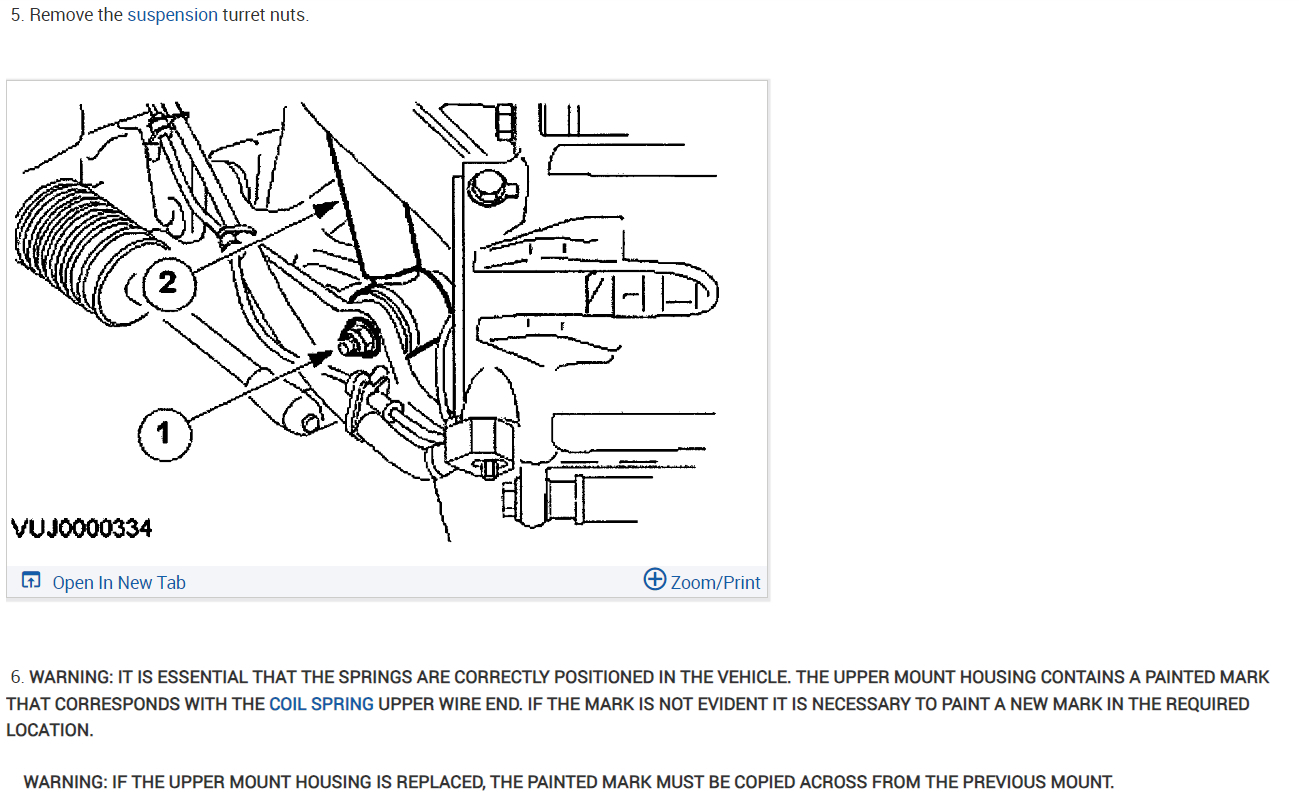 5. Remove the suspension turret nuts.

2

1

VUJ0000334

Open In New Tab

Zoom/Print

6. WARNING: IT IS ESSENTIAL THAT THE SPRINGS ARE CORRECTLY POSITIONED IN THE VEHICLE. THE UPPER MOUNT HOUSING CONTAINS A PAINTED MARK THAT CORRESPONDS WITH THE COIL SPRING UPPER WIRE END. IF THE MARK IS NOT EVIDENT IT IS NECESSARY TO PAINT A NEW MARK IN THE REQUIRED LOCATION.

WARNING: IF THE UPPER MOUNT HOUSING IS REPLACED, THE PAINTED MARK MUST BE COPIED ACROSS FROM THE PREVIOUS MOUNT.