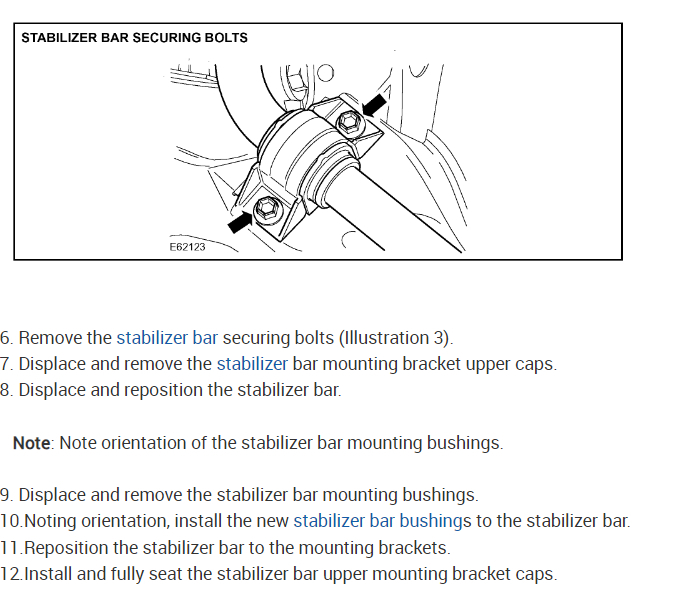 STABILIZER BAR SECURING BOLTS

E62123

6. Remove the stabilizer bar securing bolts (Illustration 3).
7. Displace and remove the stabilizer bar mounting bracket upper caps.
8. Displace and reposition the stabilizer bar.

Note: Note orientation of the stabilizer bar mounting bushings.

9. Displace and remove the stabilizer bar mounting bushings.
10.Noting orientation, install the new stabilizer bar bushings to the stabilizer bar.
11.Reposition the stabilizer bar to the mounting brackets.
12.Install and fully seat the stabilizer bar upper mounting bracket caps.