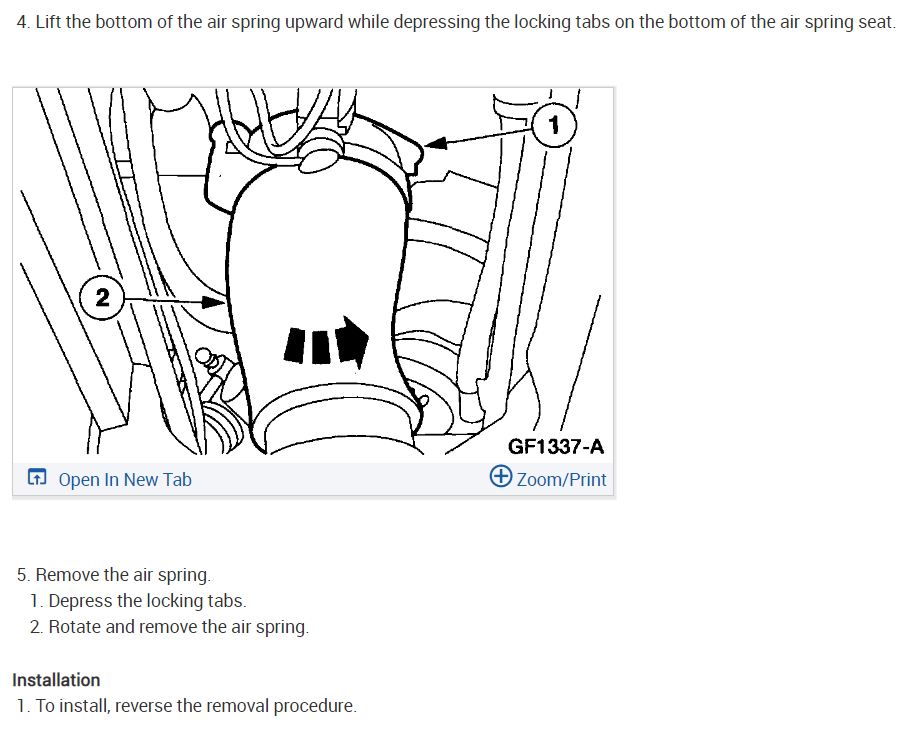 4. Lift the bottom of the air spring upward while depressing the locking tabs on the bottom of the air spring seat.

1

2

GF1337-A

Open In New Tab

Zoom/Print

5. Remove the air spring.
1. Depress the locking tabs.
2. Rotate and remove the air spring.

Installation
1. To install, reverse the removal procedure.