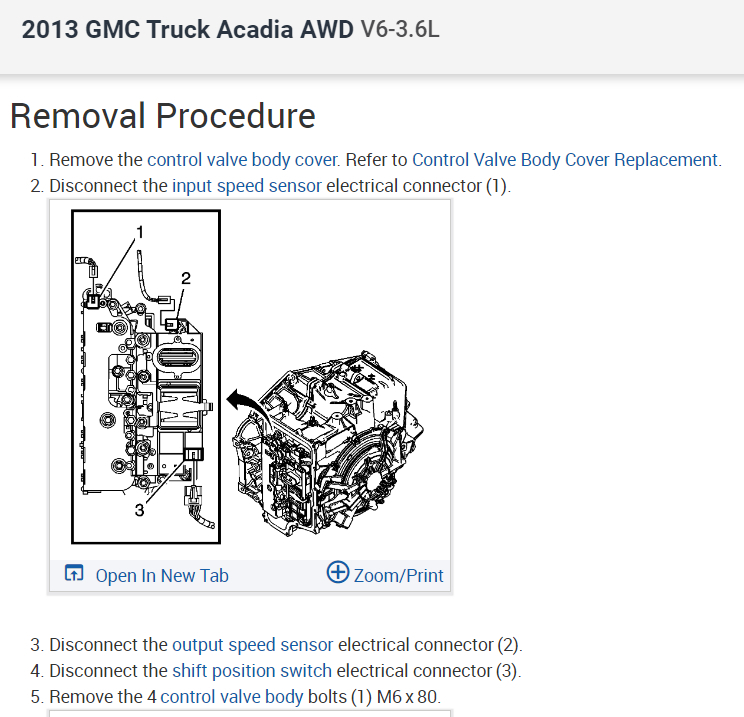 2013 GMC Truck Acadia AWD V6-3.6L

Removal Procedure

1. Remove the control valve body cover. Refer to Control Valve Body Cover Replacement.
2. Disconnect the input speed sensor electrical connector (1).

1
2
3

Open In New Tab
Zoom/Print

3. Disconnect the output speed sensor electrical connector (2).
4. Disconnect the shift position switch electrical connector (3).
5. Remove the 4 control valve body bolts (1) M6 x 80.