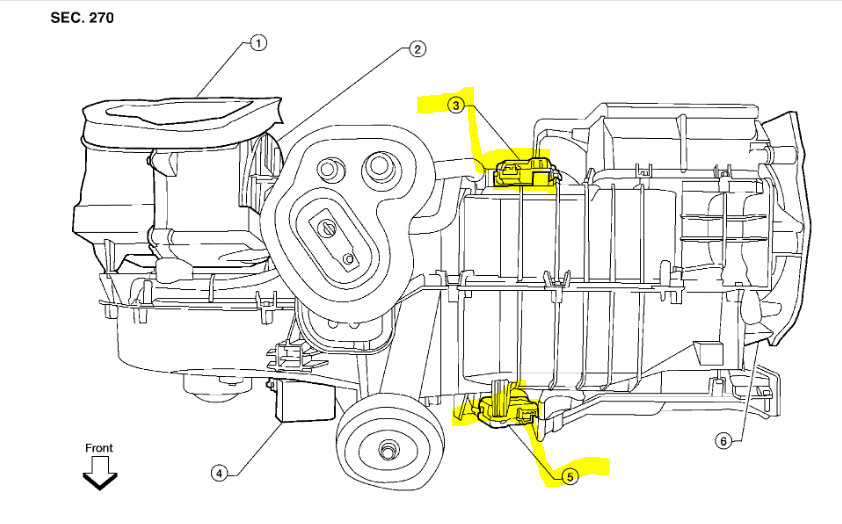 SEC. 270

1

2

3

4

5

6

Front