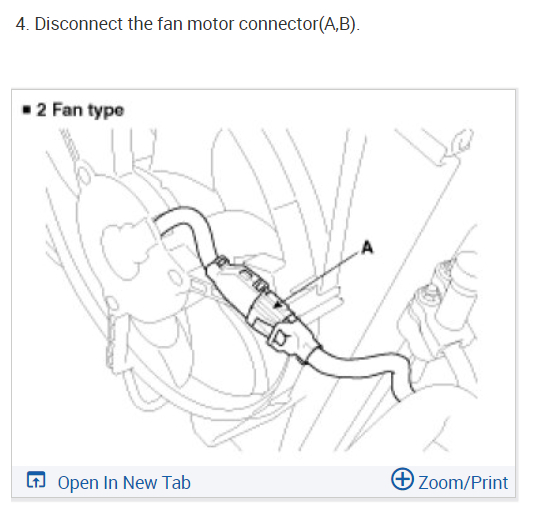 4. Disconnect the fan motor connector(A,B).

■ 2 Fan type

A

Open In New Tab

Zoom/Print