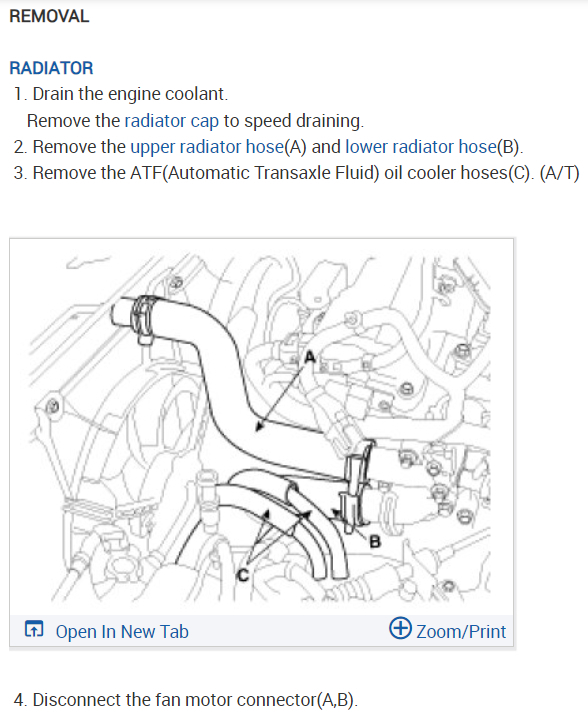 REMOVAL

RADIATOR

1. Drain the engine coolant.
Remove the radiator cap to speed draining.
2. Remove the upper radiator hose(A) and lower radiator hose(B).
3. Remove the ATF(Automatic Transaxle Fluid) oil cooler hoses(C). (A/T)

A
B
C

Open In New Tab
Zoom/Print

4. Disconnect the fan motor connector(A,B).